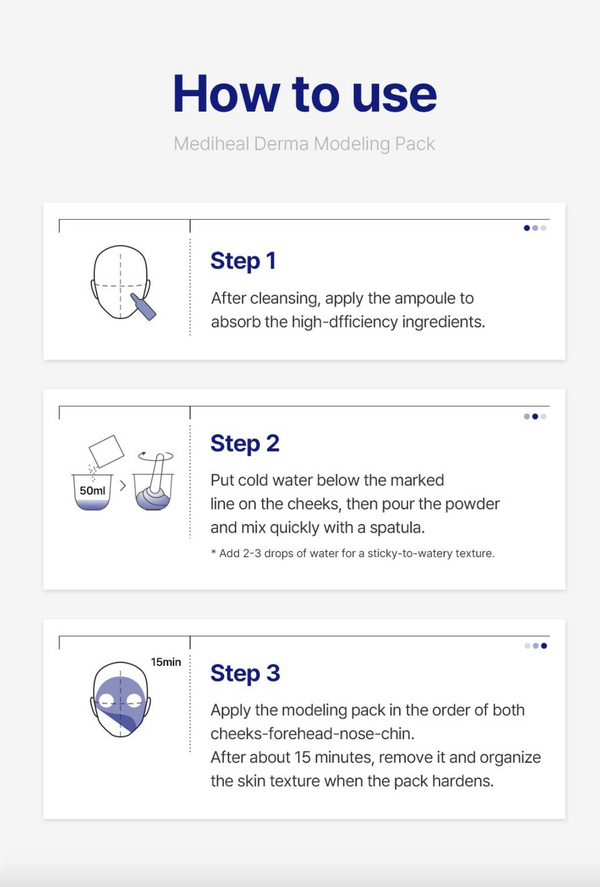 How to use

Mediheal Derma Modeling Pack

Step 1

After cleansing, apply the ampoule to absorb the high-dfficiency ingredients.

50ml

Step 2

Put cold water below the marked line on the cheeks, then pour the powder and mix quickly with a spatula.

* Add 2-3 drops of water for a sticky-to-watery texture.

15min

Step 3

Apply the modeling pack in the order of both cheeks-forehead-nose-chin.
After about 15 minutes, remove it and organize the skin texture when the pack hardens.