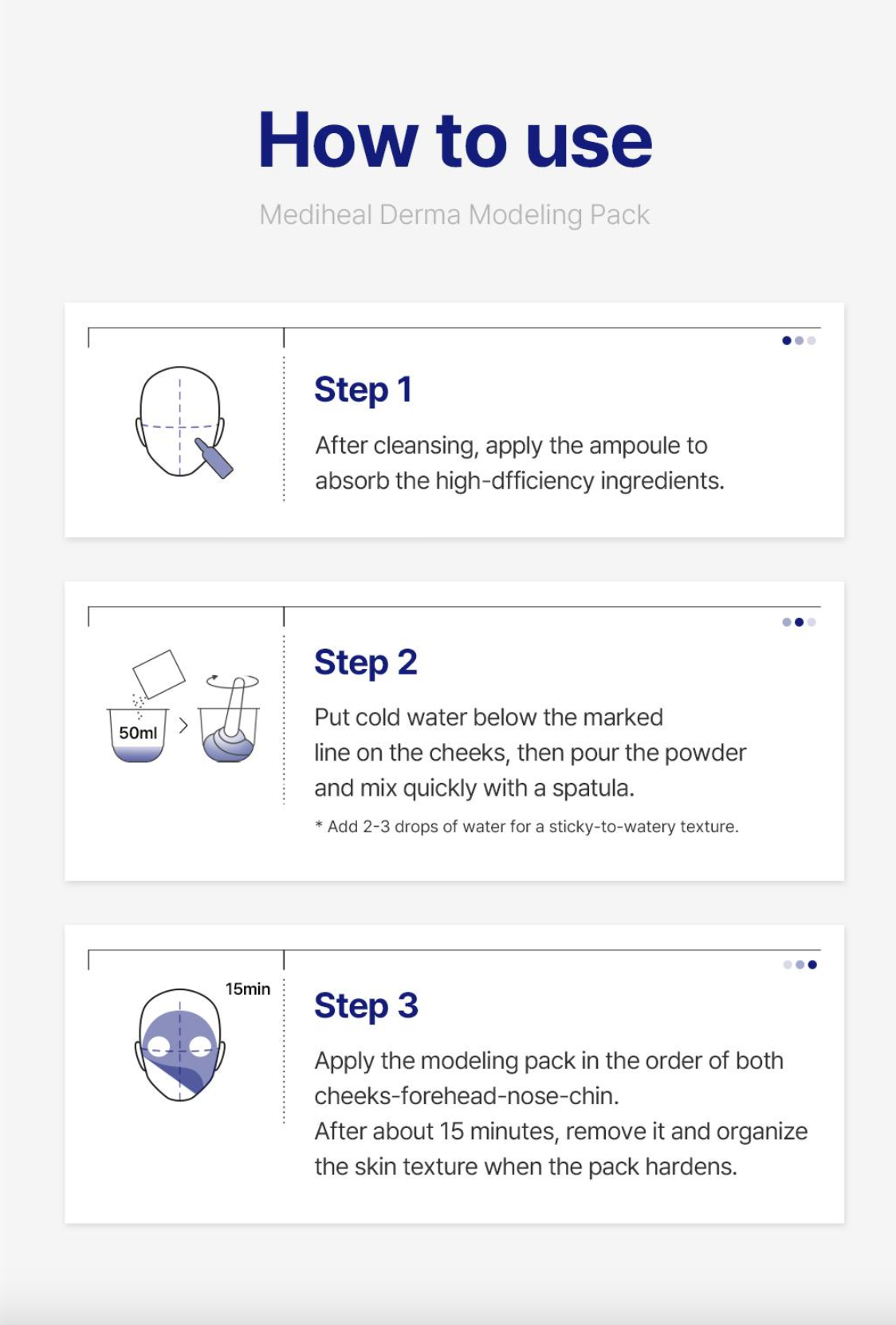 How to use

Mediheal Derma Modeling Pack

Step 1

After cleansing, apply the ampoule to absorb the high-dfficiency ingredients.

50ml

Step 2

Put cold water below the marked line on the cheeks, then pour the powder and mix quickly with a spatula.

* Add 2-3 drops of water for a sticky-to-watery texture.

15min

Step 3

Apply the modeling pack in the order of both cheeks-forehead-nose-chin.
After about 15 minutes, remove it and organize the skin texture when the pack hardens.