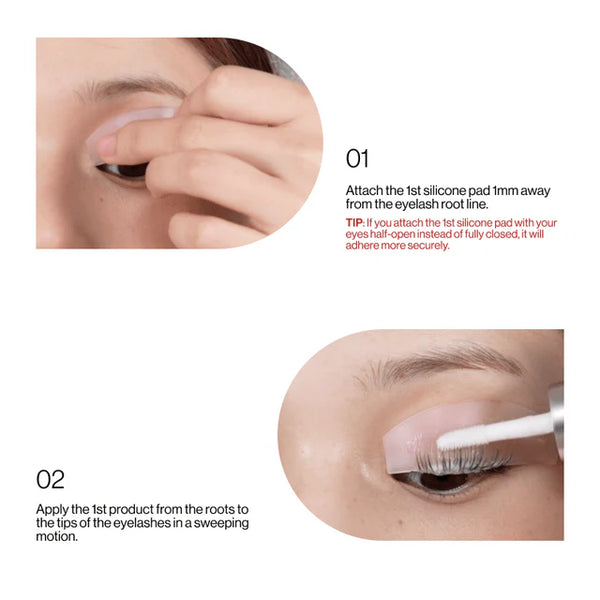 01

Attach the 1st silicone pad 1mm away from the eyelash root line.

TIP: If you attach the 1st silicone pad with your eyes half-open instead of fully closed, it will adhere more securely.

02

Apply the 1st product from the roots to the tips of the eyelashes in a sweeping motion.