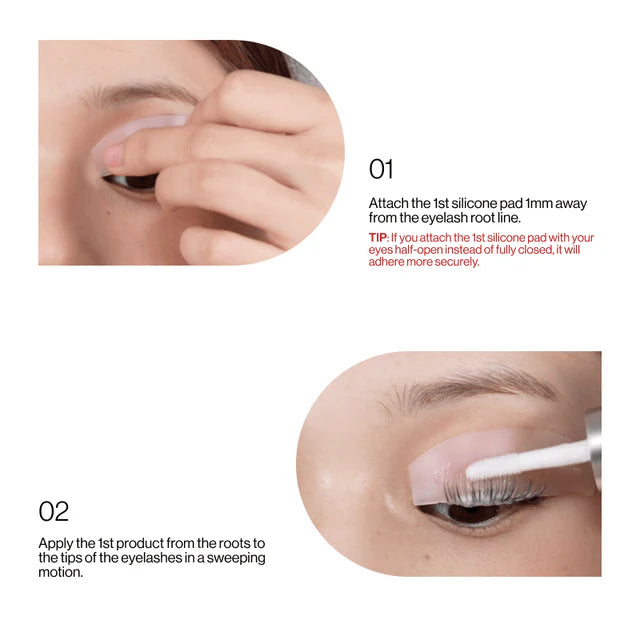 01

Attach the 1st silicone pad 1mm away from the eyelash root line.

TIP: If you attach the 1st silicone pad with your eyes half-open instead of fully closed, it will adhere more securely.

02

Apply the 1st product from the roots to the tips of the eyelashes in a sweeping motion.