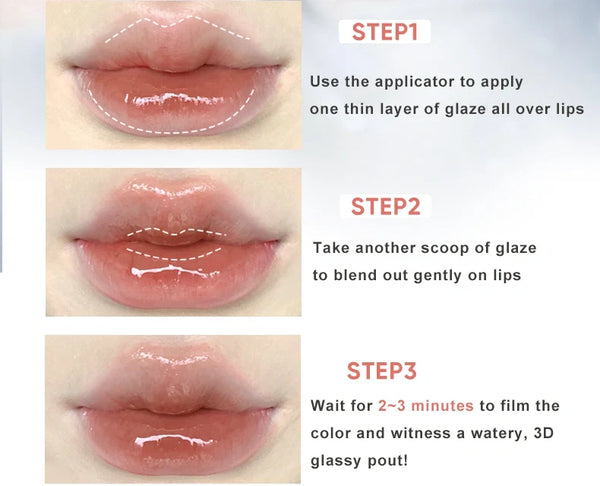 STEP1

Use the applicator to apply one thin layer of glaze all over lips

STEP2

Take another scoop of glaze to blend out gently on lips

STEP3

Wait for 2~3 minutes to film the color and witness a watery, 3D glassy pout!